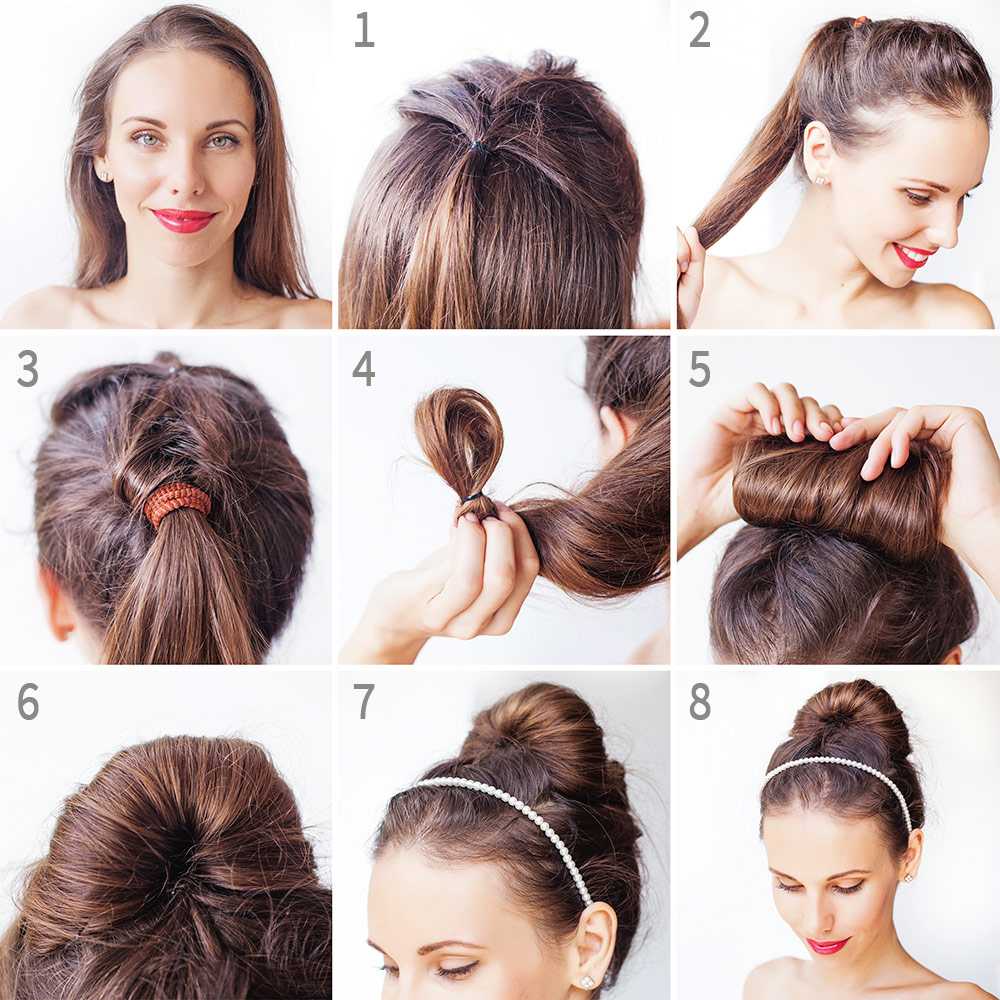 1

2

3

4

5

6

7

8