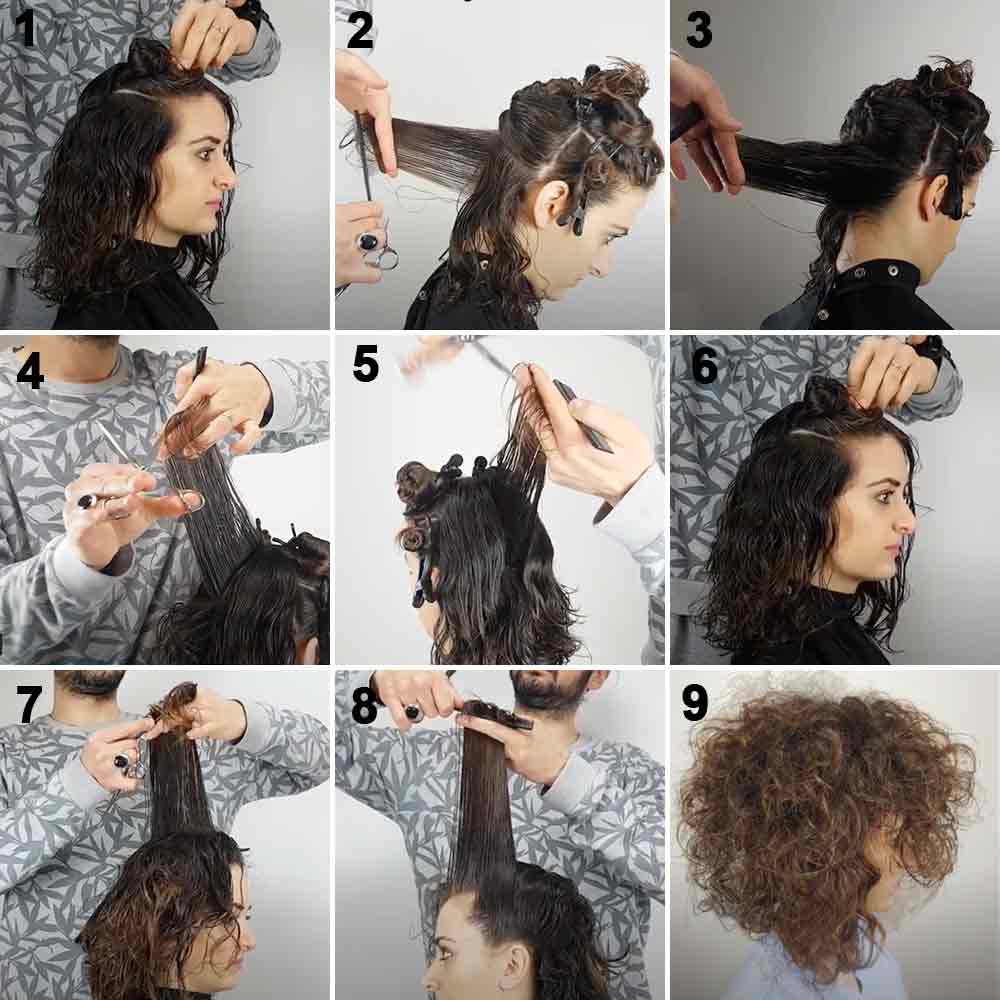 1
2
3
4
5
6
7
8
9