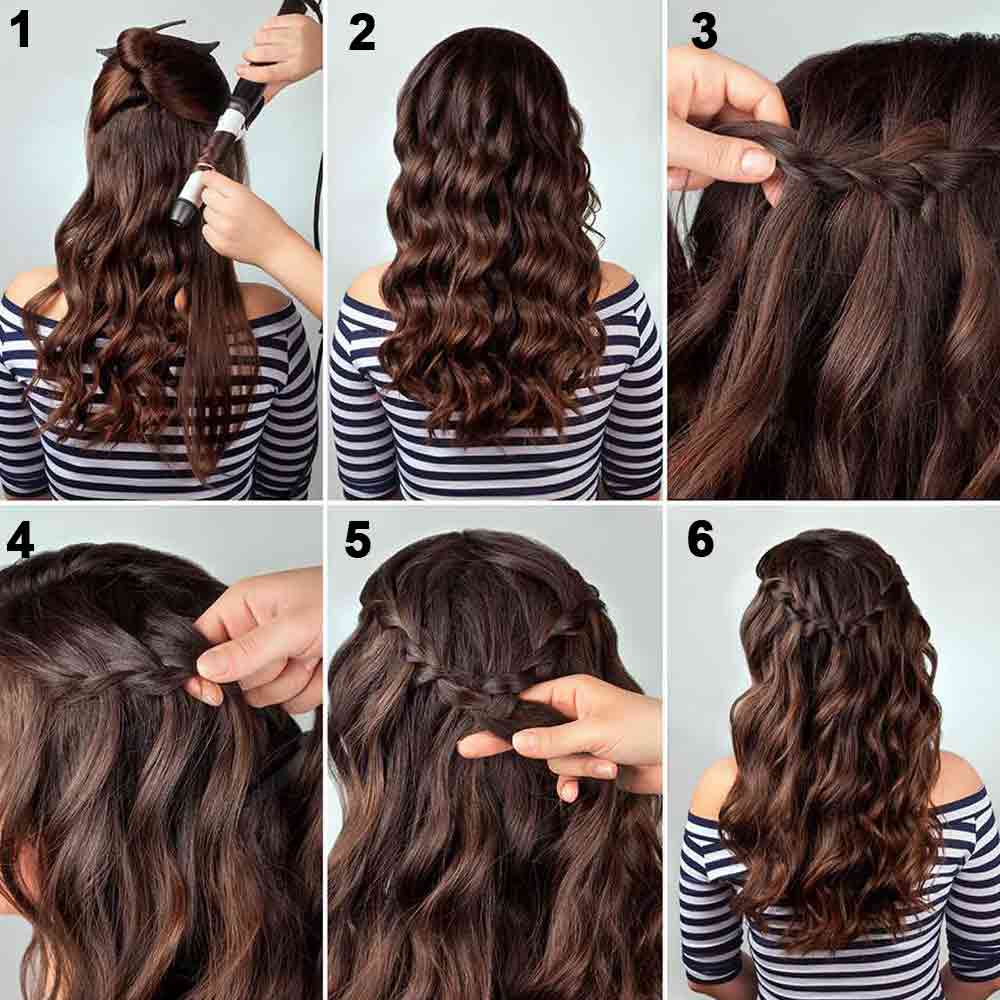 1
2
3
4
5
6