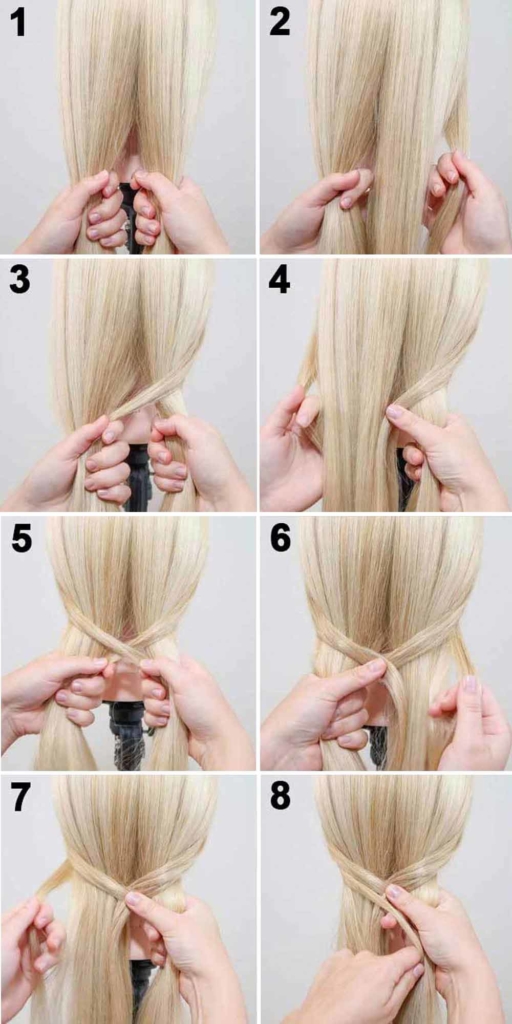 1
2
3
4
5
6
7
8